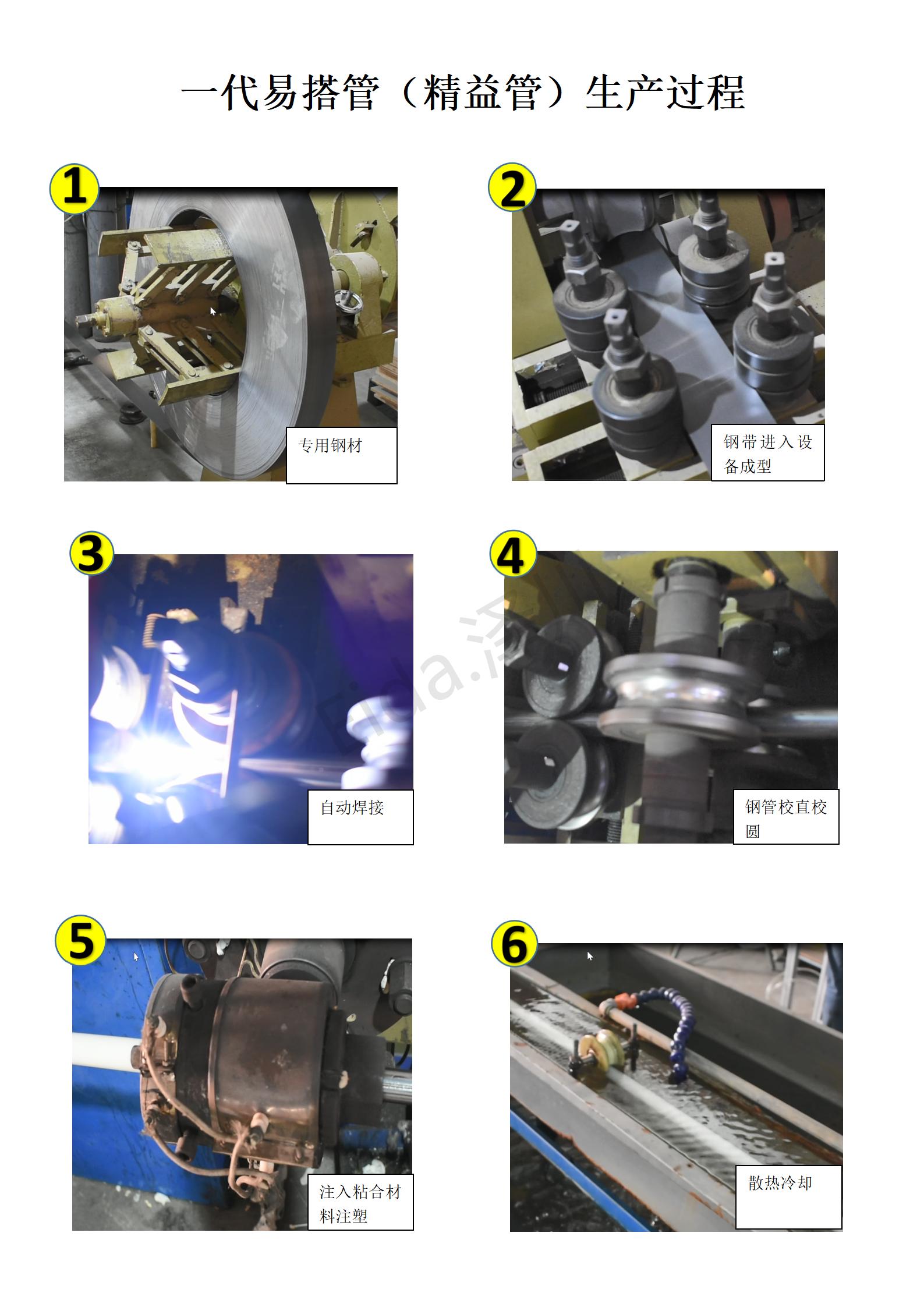 一代易搭管（精益管）生产过程

1

专用钢材

2

钢带进入设备成型

3

自动焊接

4

钢管校直校圆

5

注入粘合材料注塑

6

散热冷却